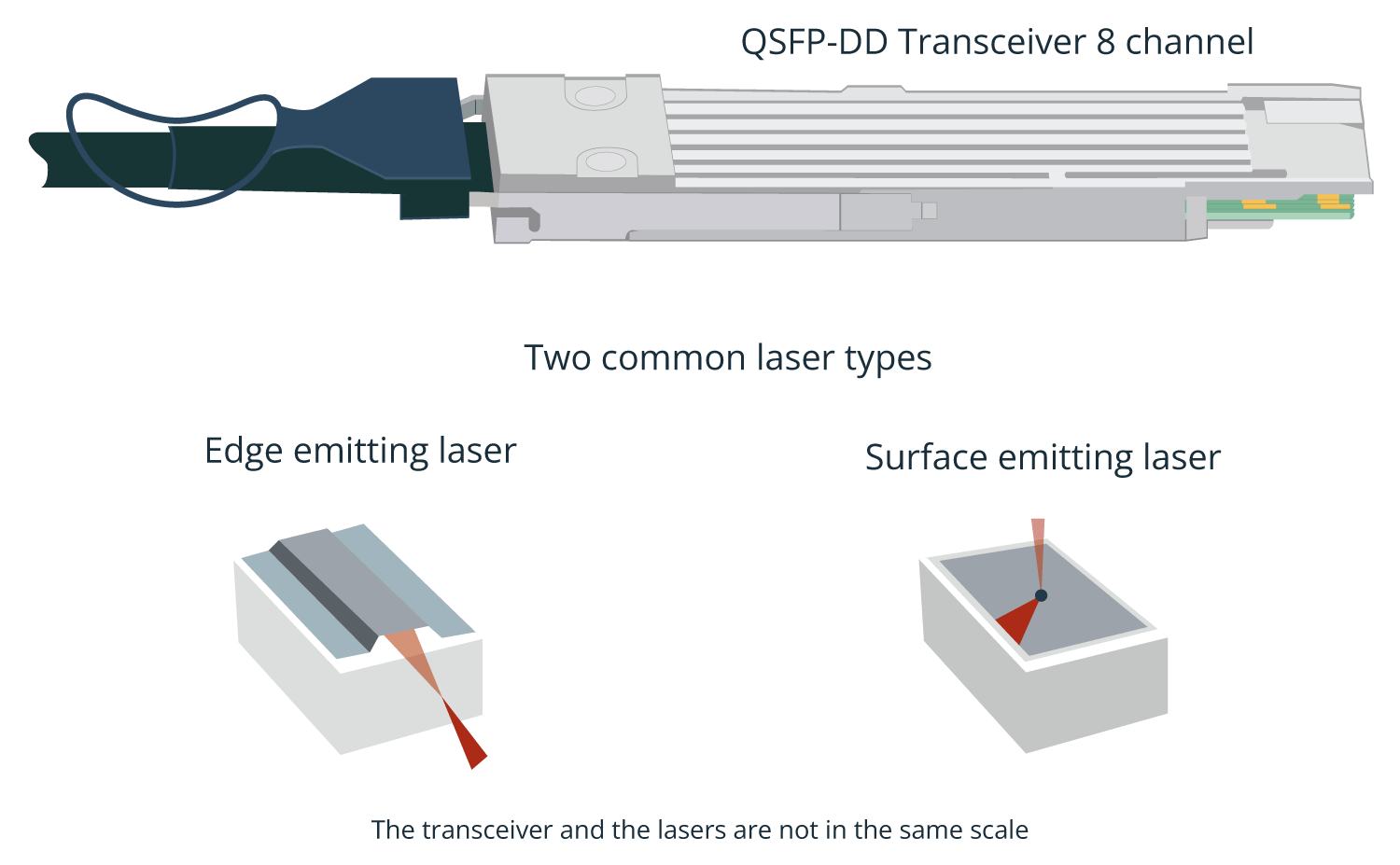 QSFP-DD Transceiver 8 channel

Two common laser types

Edge emitting laser

Surface emitting laser

The transceiver and the lasers are not in the same scale