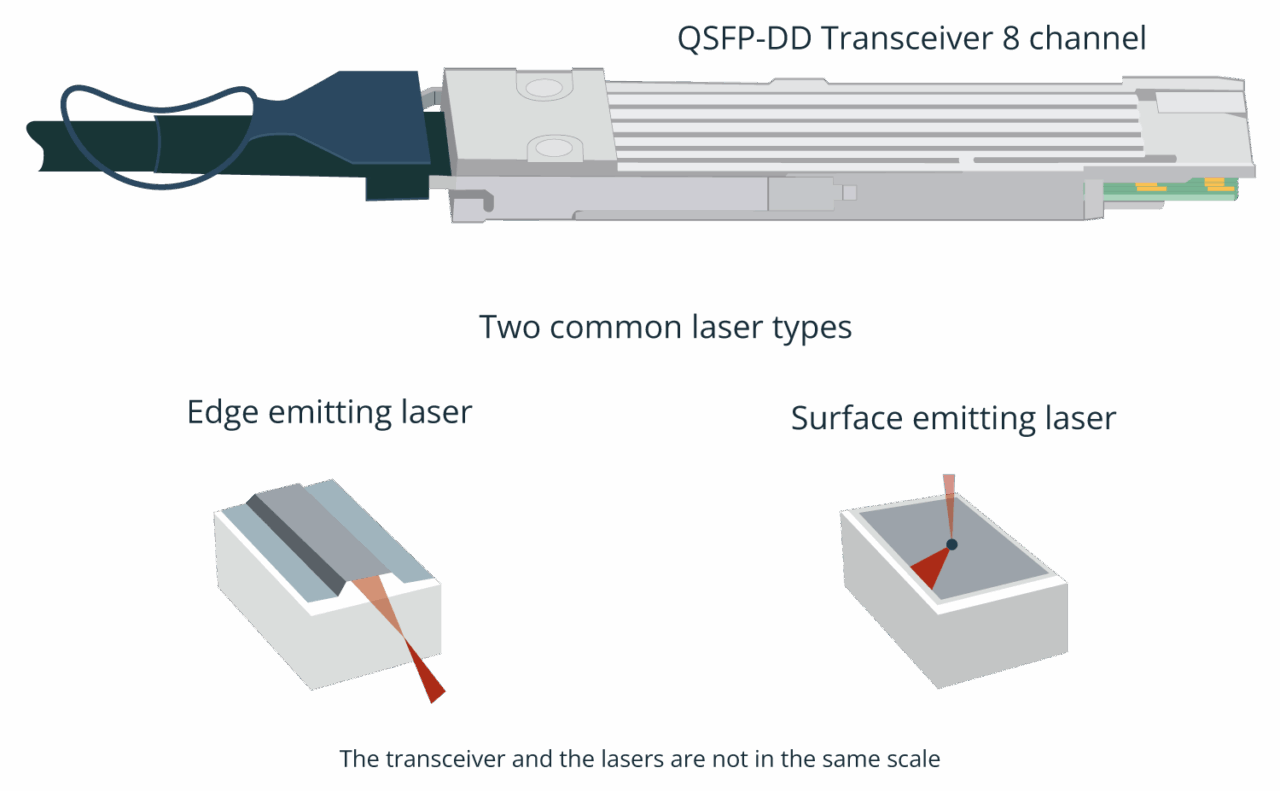 QSFP-DD Transceiver 8 channel

Two common laser types

Edge emitting laser

Surface emitting laser

The transceiver and the lasers are not in the same scale